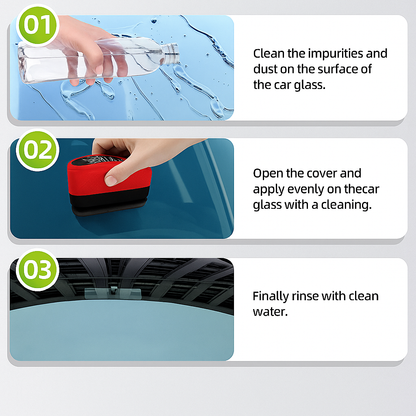 01

Clean the impurities and dust on the surface of the car glass.

02

Open the cover and apply evenly on thecar glass with a cleaning.

03

Finally rinse with clean water.